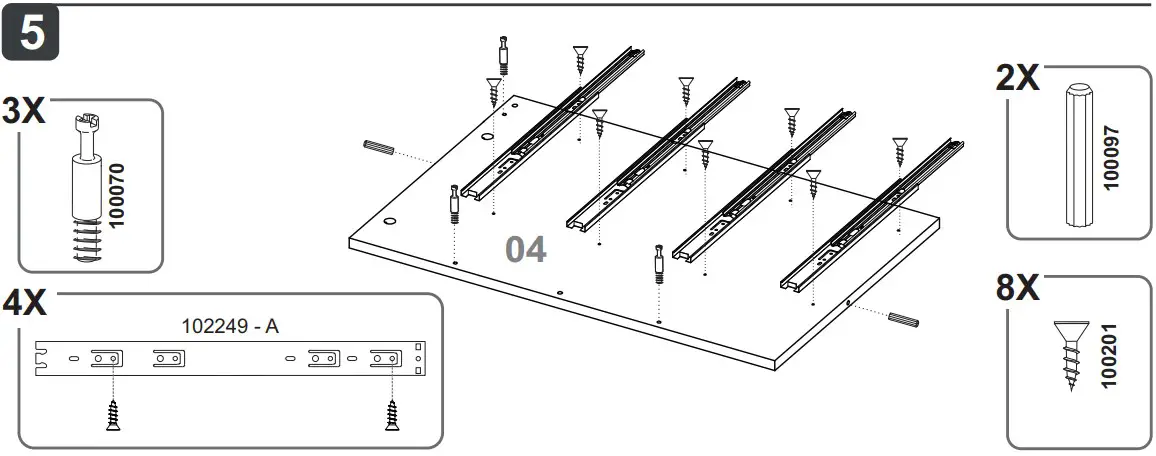 5

3X
100070

4X
102249 - A

04

2X
100097

8X
100201