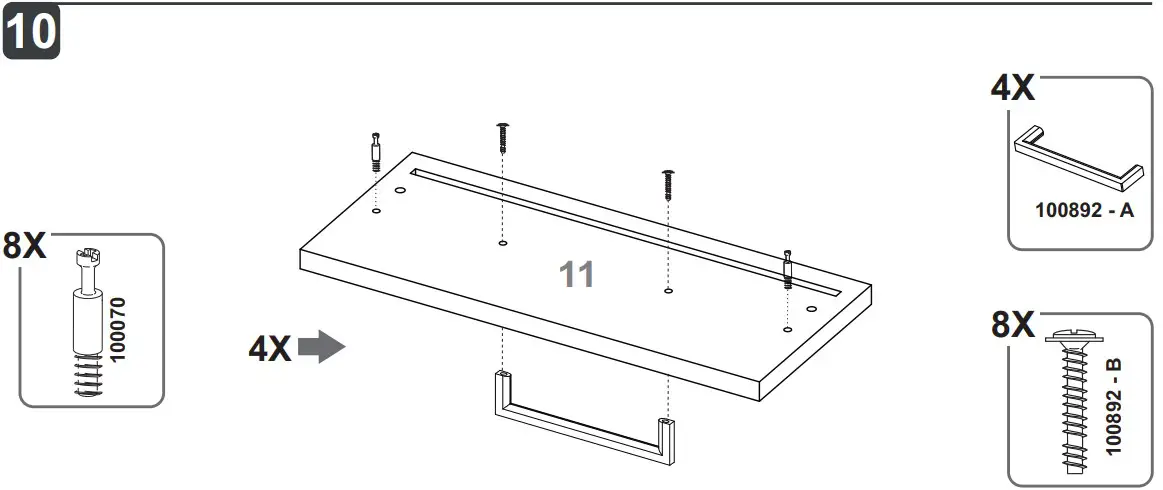 10

8X

100070

4X

11

4X

100892 - A

8X

100892 - B