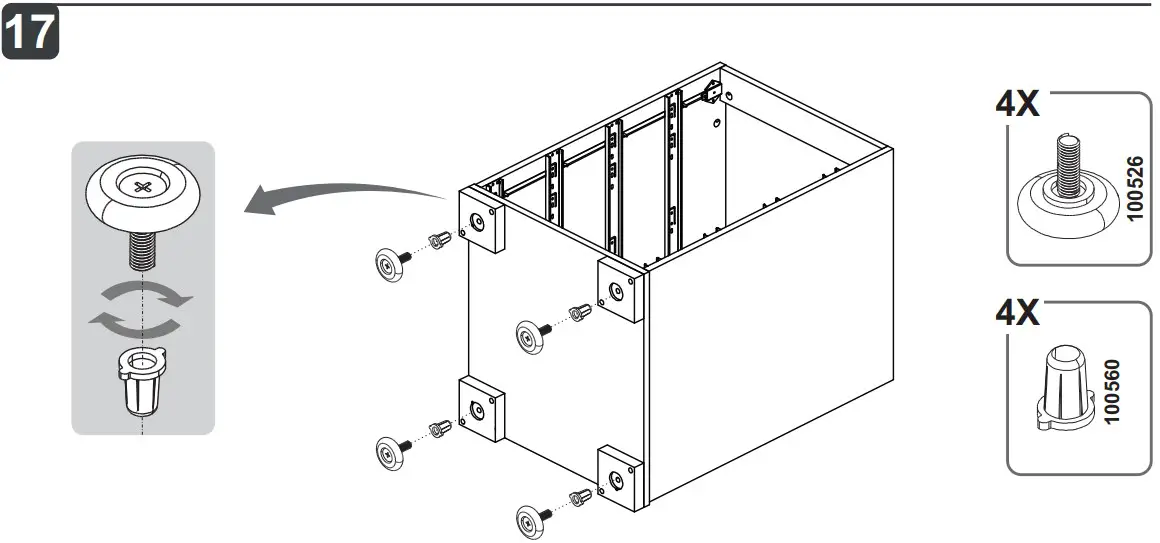 17

4X

100526

4X

100560