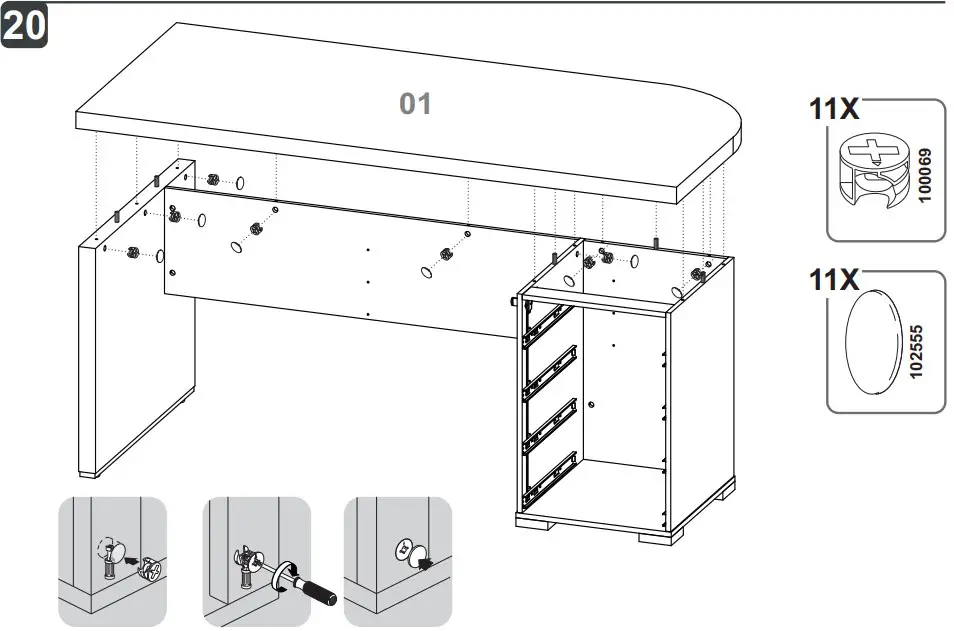 20

01

11X

100069

11X

102555