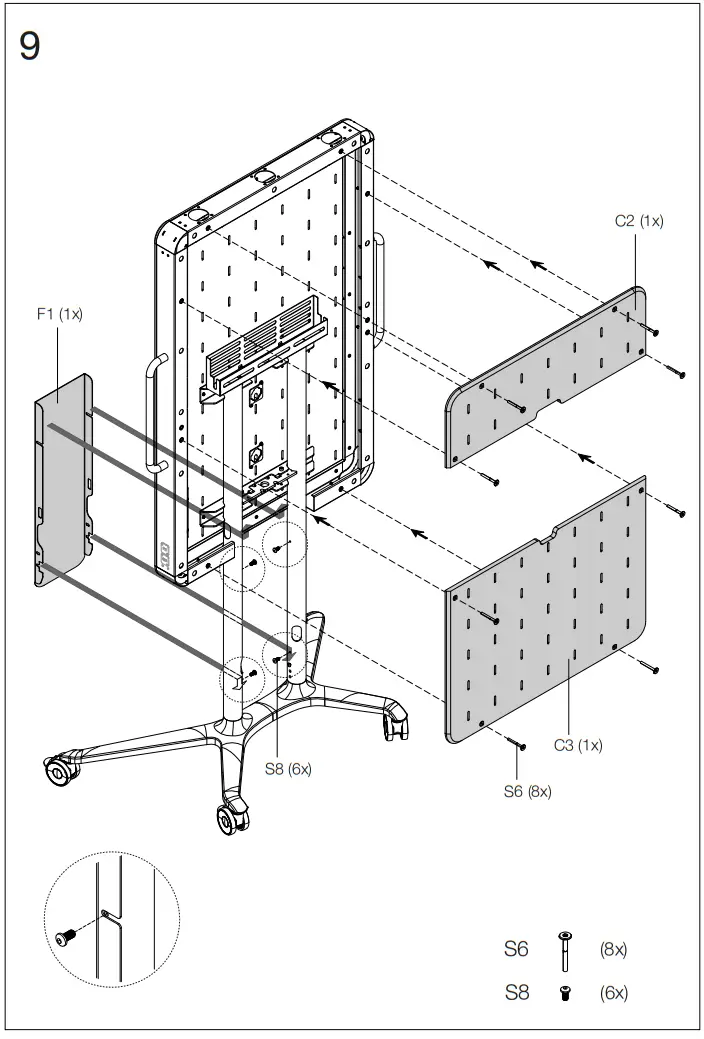 9

C2 (1x)

F1 (1x)

S8 (6x)

C3 (1x)

S6 (8x)

S6 (8x)

S8 (6x)