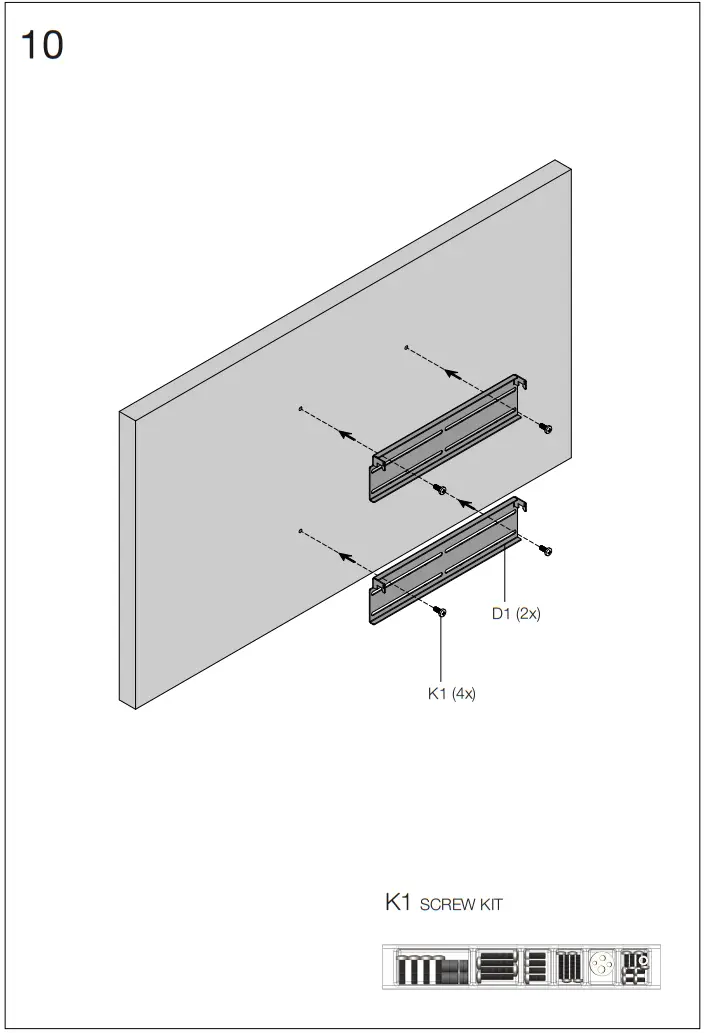 10

D1 (2x)

K1 (4x)

K1 SCREW KIT