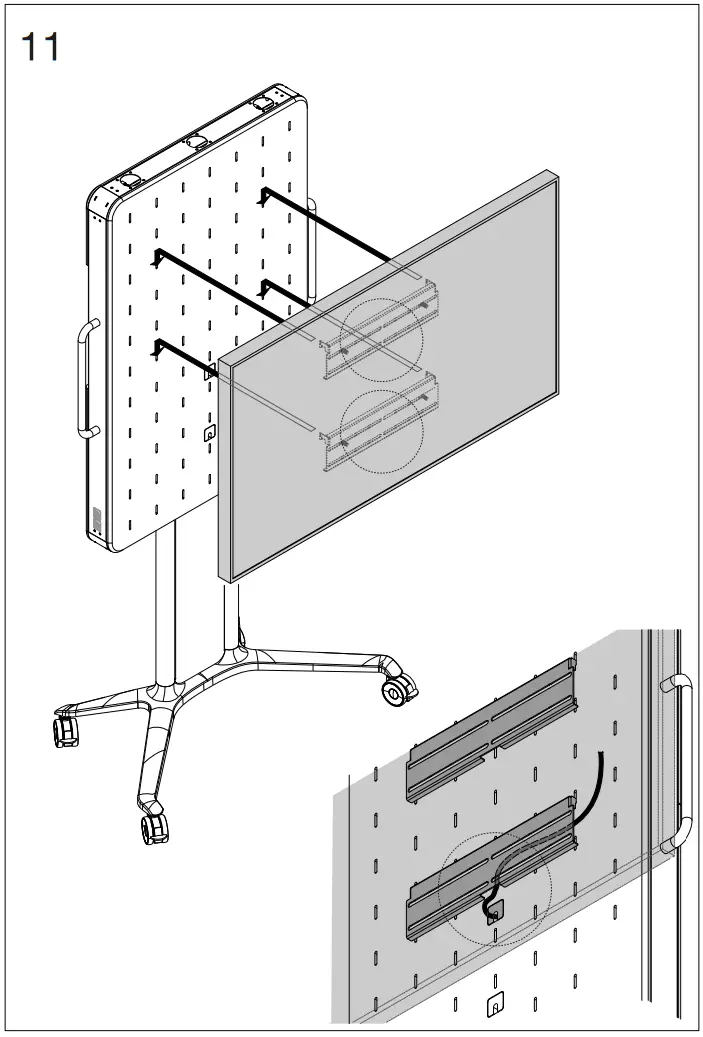 11