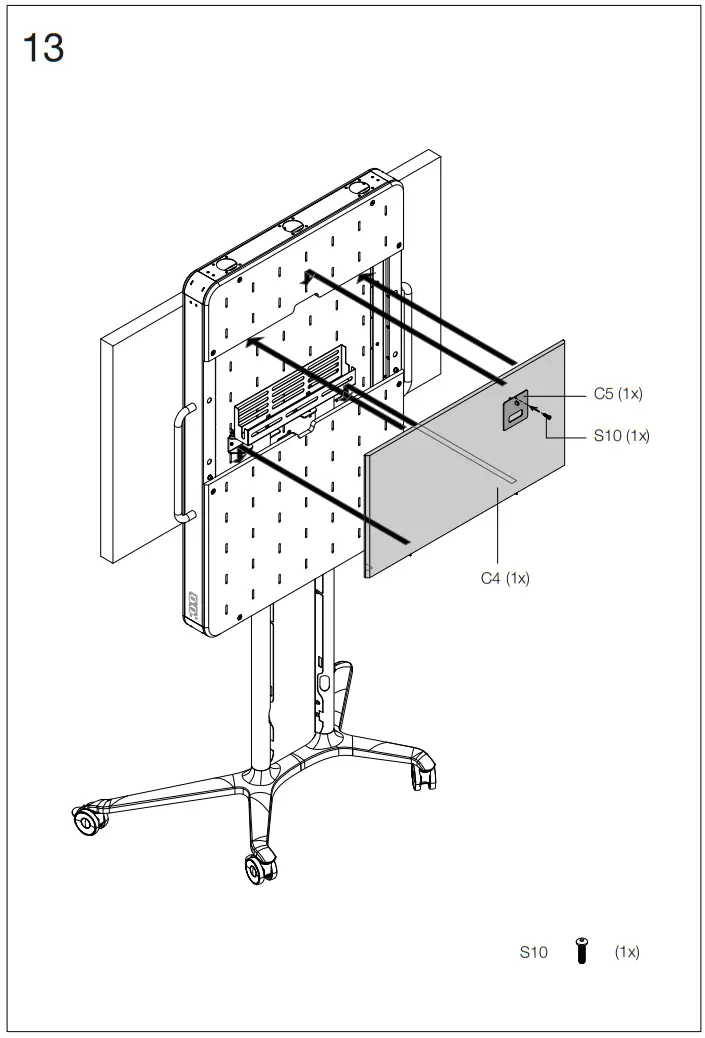 13

C5 (1x)

S10 (1x)

C4 (1x)

S10 (1x)