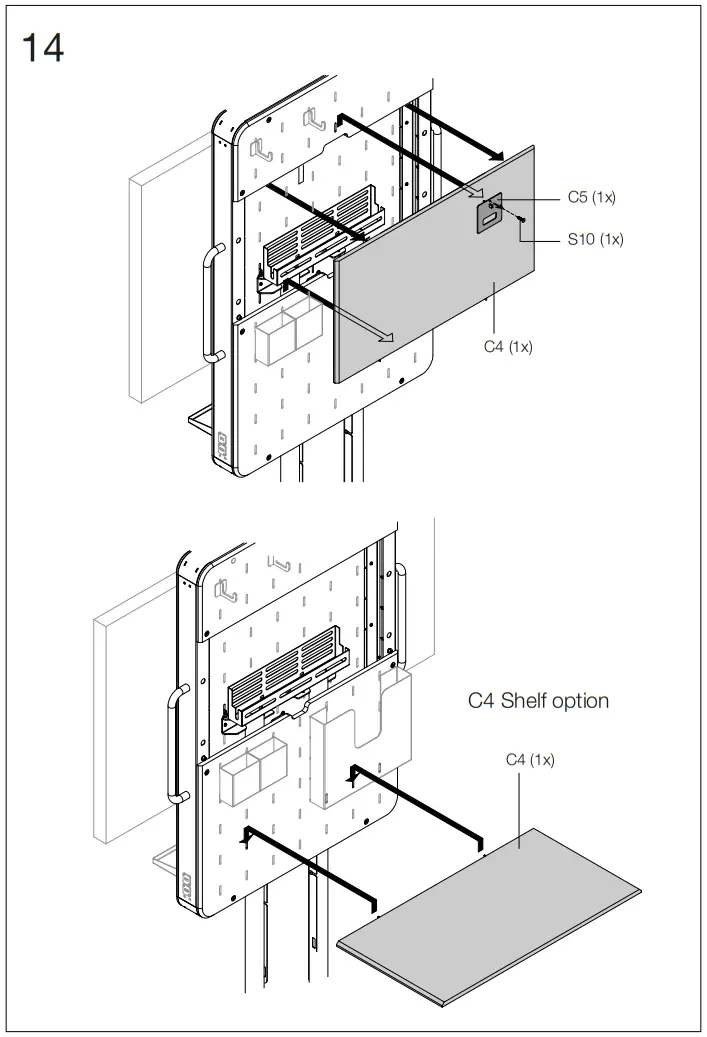 14

C5 (1x)

S10 (1x)

C4 (1x)

C4 Shelf option

C4 (1x)