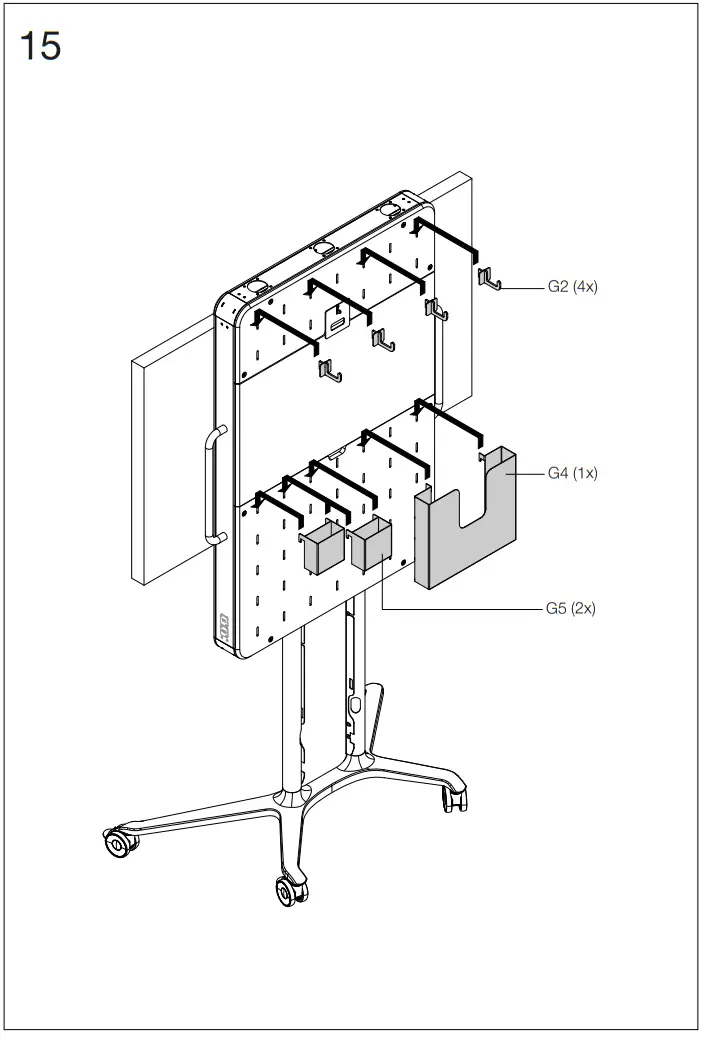 15

G2 (4x)

G4 (1x)

G5 (2x)