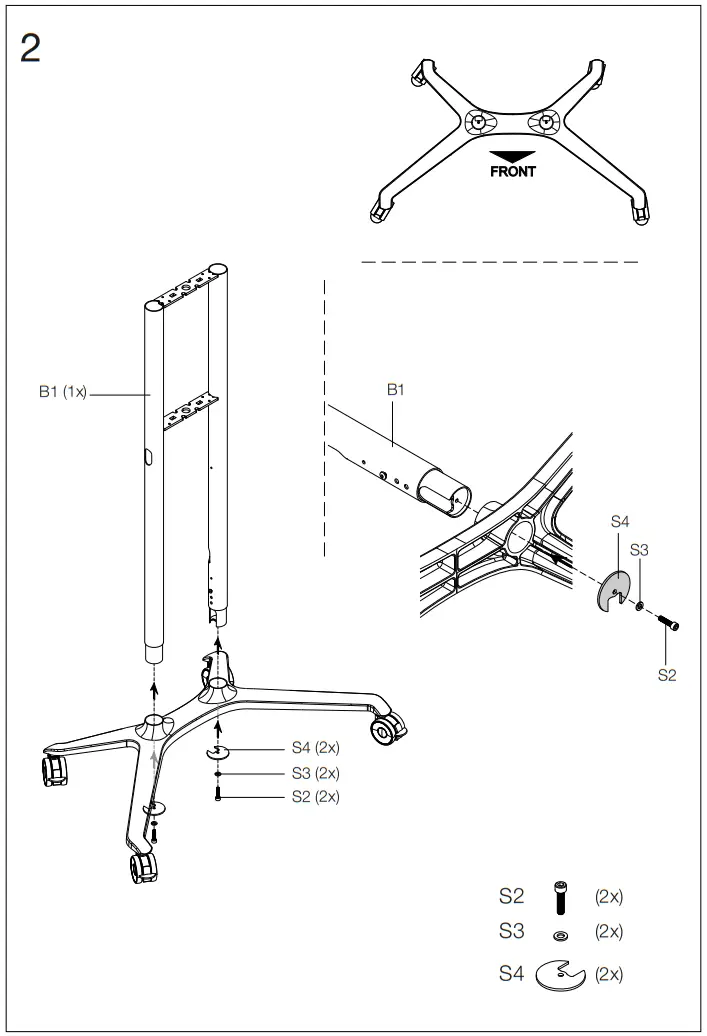 2

FRONT

B1 (1x)

B1

S4

S3

S2

S4 (2x)

S3 (2x)

S2 (2x)

S2 (2x)

S3 (2x)

S4 (2x)