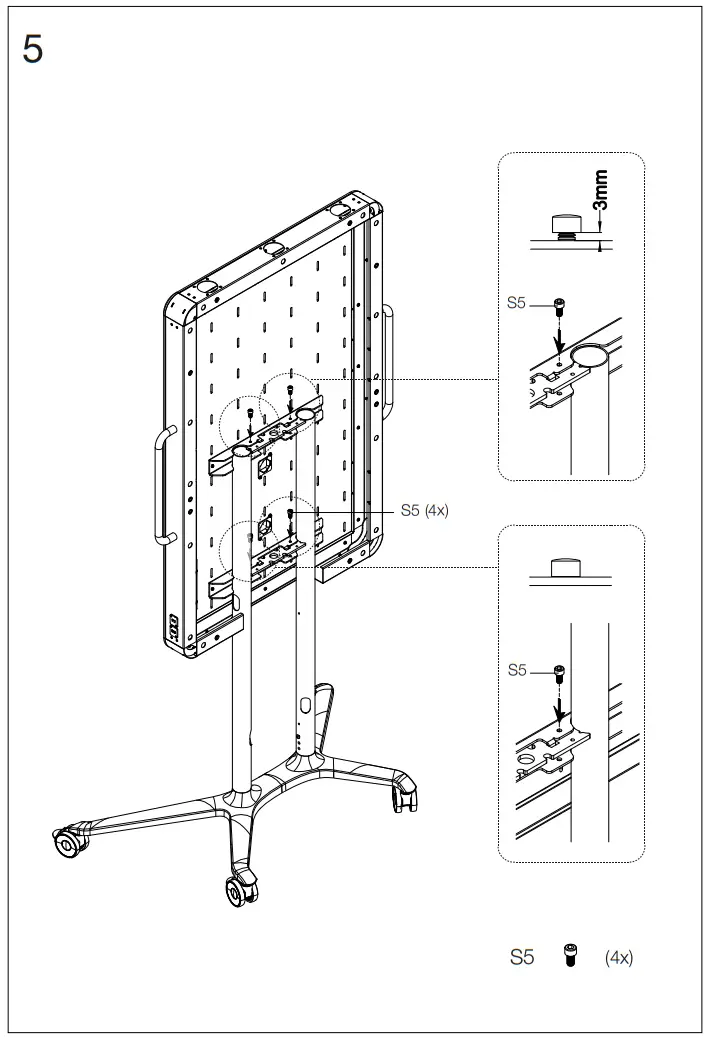 5

3mm

S5

S5 (4x)

S5

S5 (4x)