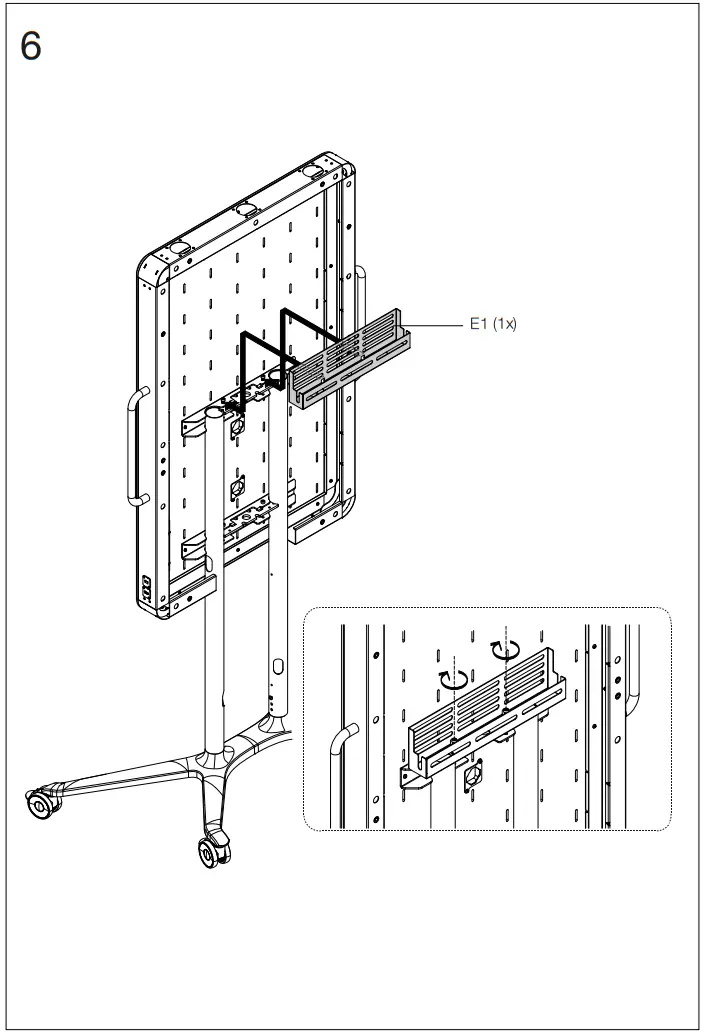 6

E1 (1x)