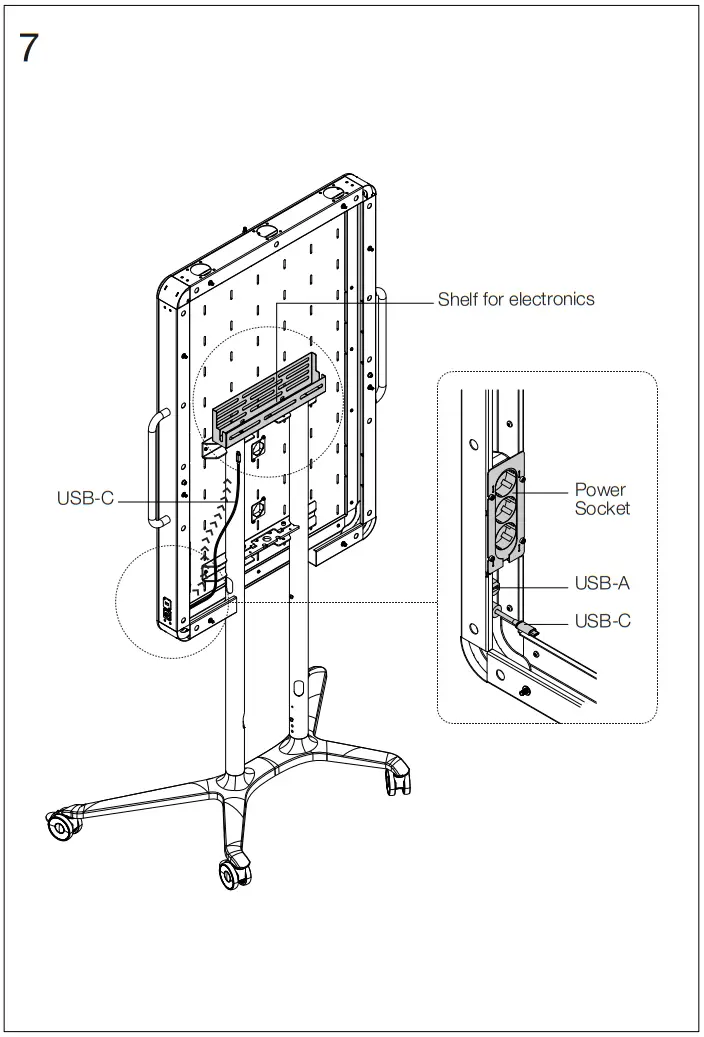 7

Shelf for electronics

USB-C

Power Socket

USB-A

USB-C