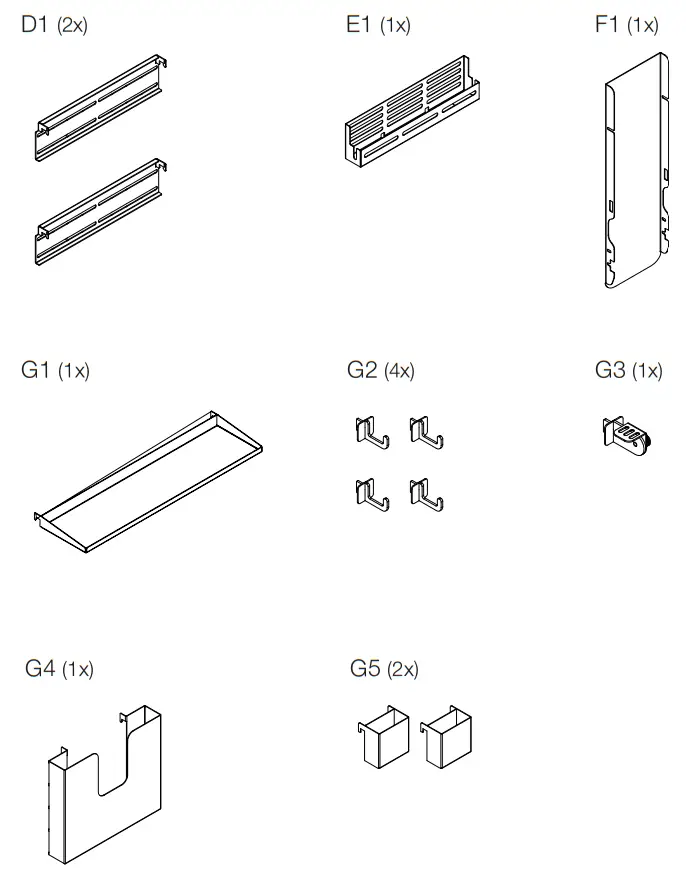 D1 (2x)

E1 (1x)

F1 (1x)

G1 (1x)

G2 (4x)

G3 (1x)

G4 (1x)

G5 (2x)