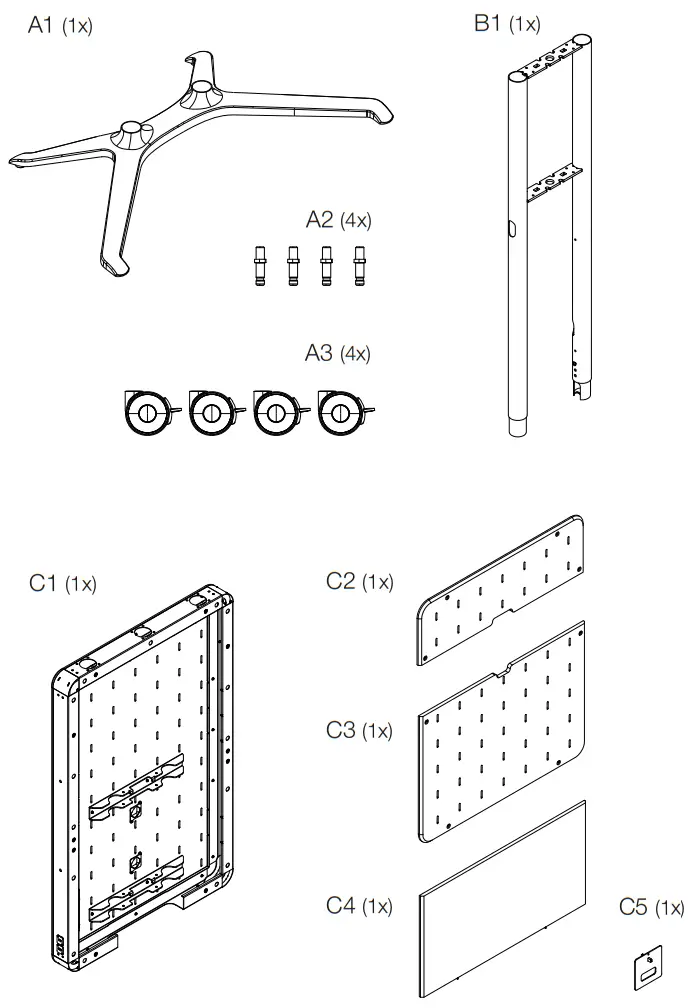 A1 (1x)

B1 (1x)

A2 (4x)

A3 (4x)

C1 (1x)

C2 (1x)

C3 (1x)

C4 (1x)

C5 (1x)