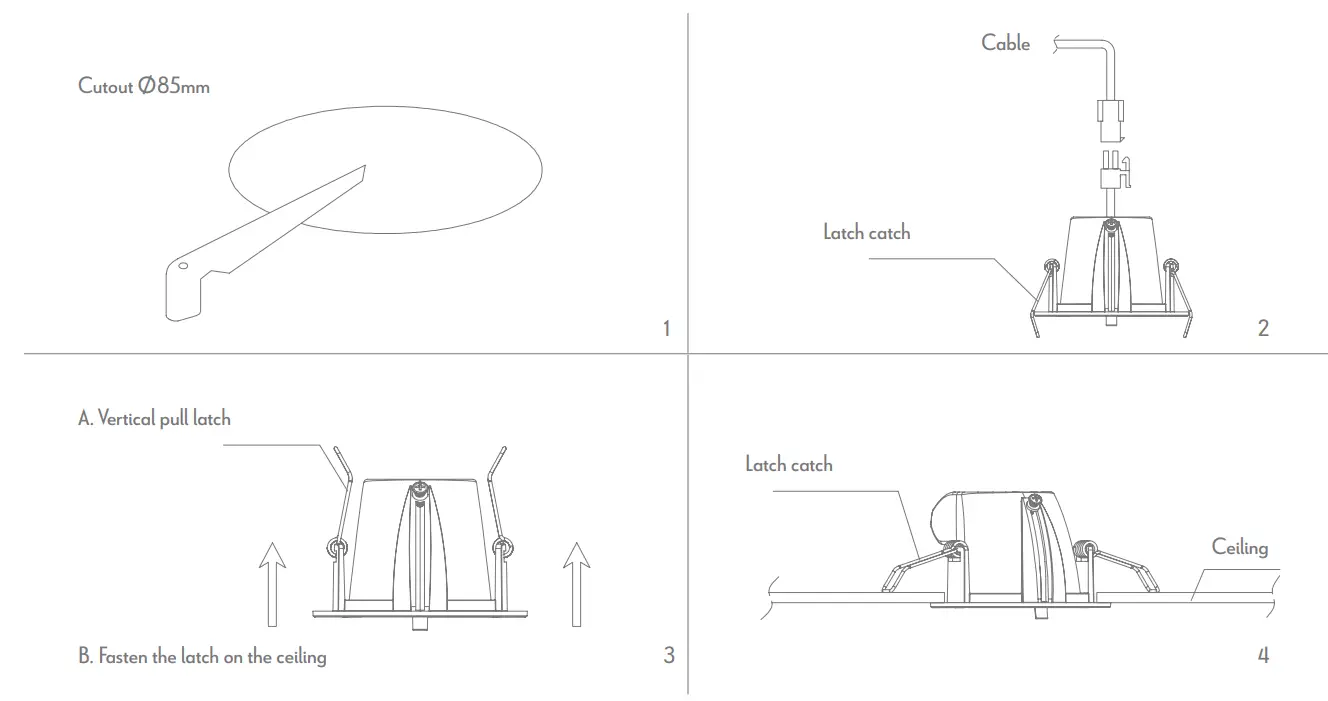 Cutout Ø85mm

1

Cable

Latch catch

2

A. Vertical pull latch

B. Fasten the latch on the ceiling

3

Latch catch

Ceiling

4