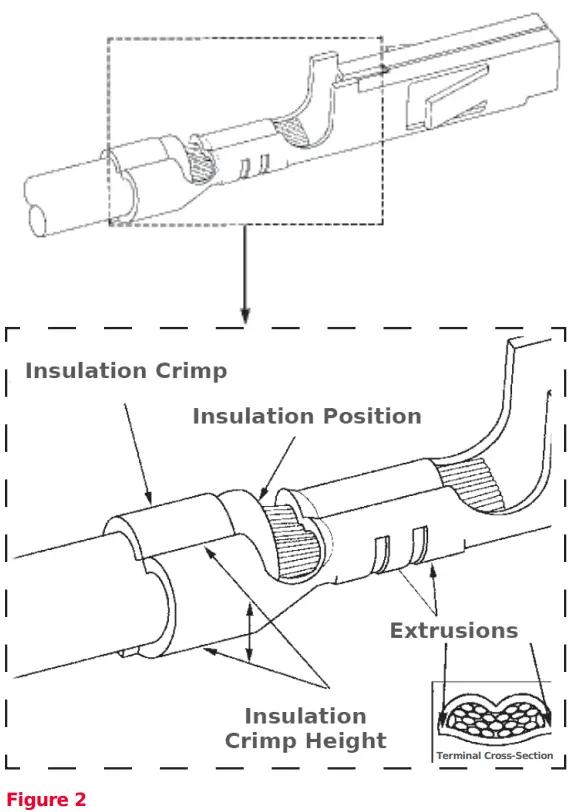 Insulation Crimp

Insulation Position

Extrusions

Insulation Crimp Height

Terminal Cross-Section

Figure 2