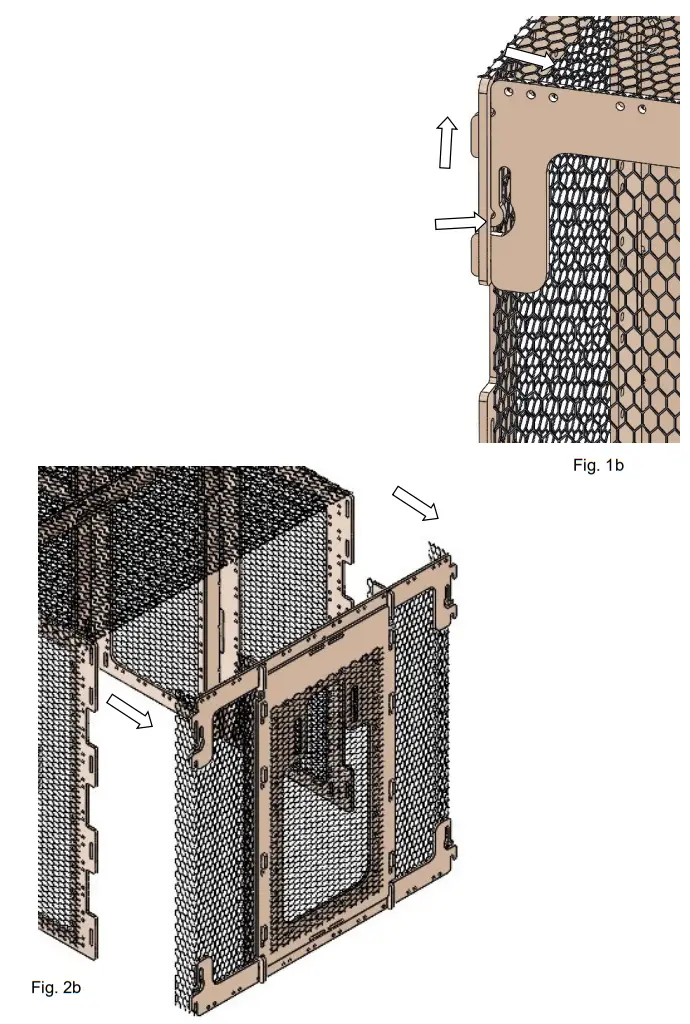 Fig. 1b

Fig. 2b