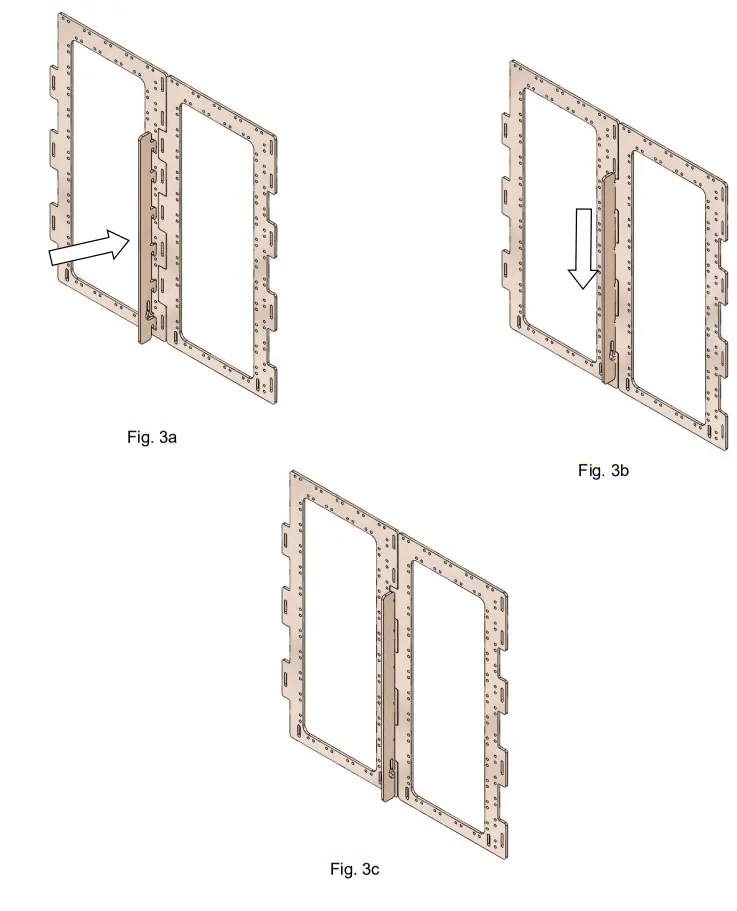 Fig. 3a

Fig. 3b

Fig. 3c