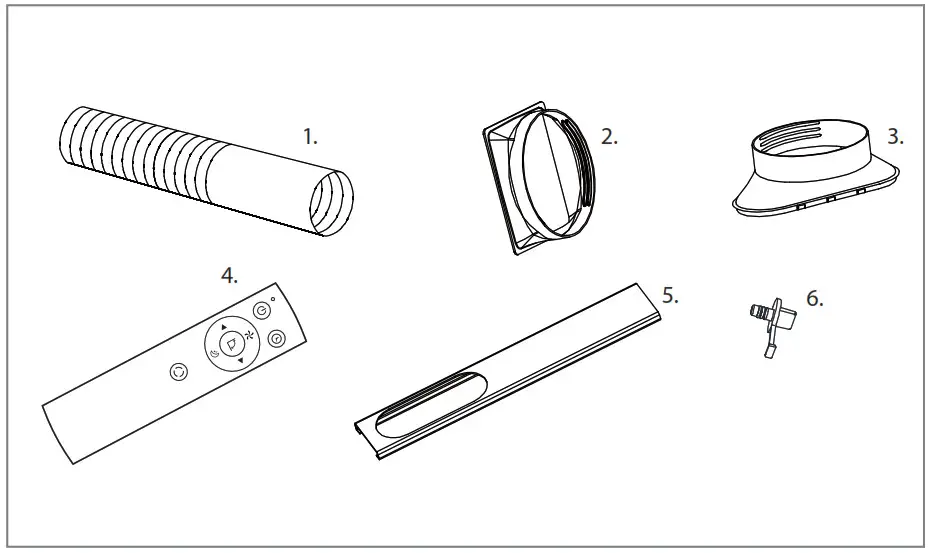 1.

2.

3.

4.

5.

6.