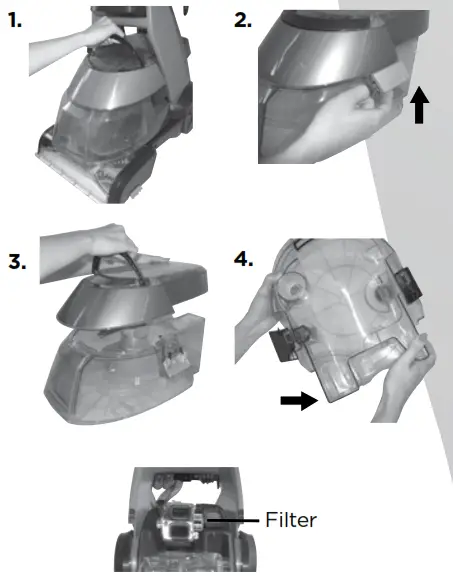 1.

2.

3.

4.

Filter