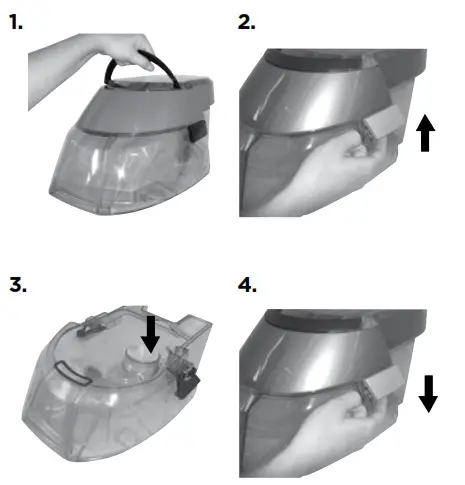 1.

2.

3.

4.