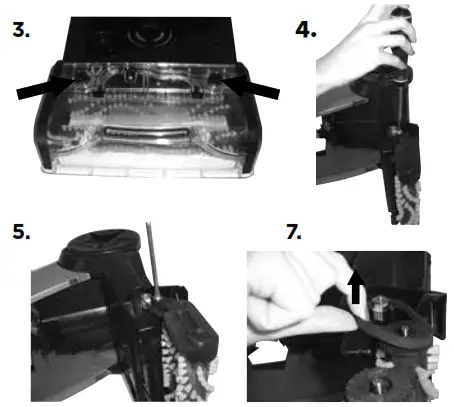 3.

4.

5.

7.