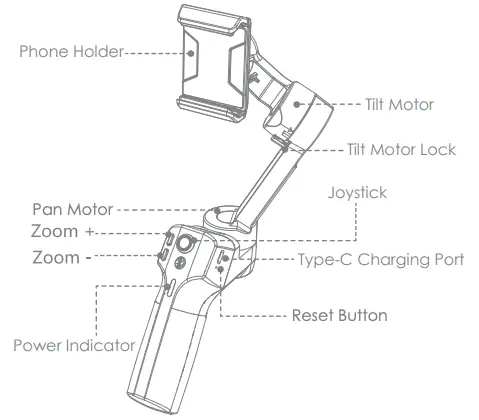 Phone Holder
Tilt Motor
Tilt Motor Lock
Joystick
Pan Motor
Zoom +
Zoom -
Type-C Charging Port
Reset Button
Power Indicator