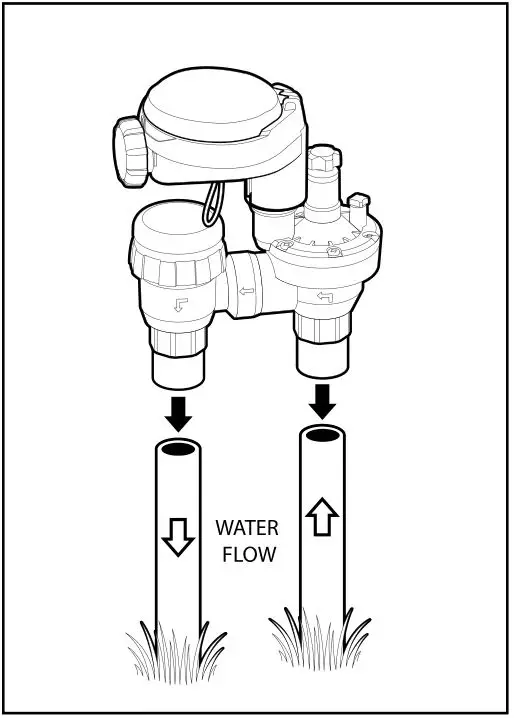 WATER
FLOW