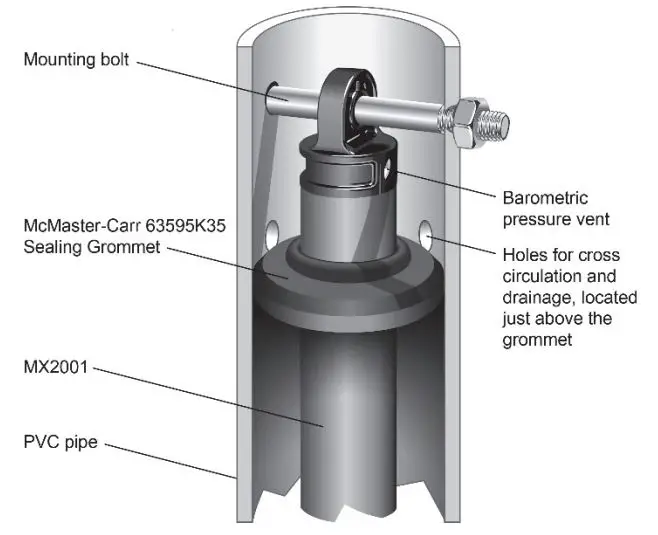 Mounting bolt

Barometric pressure vent

McMaster-Carr 63595K35 Sealing Grommet

Holes for cross circulation and drainage, located just above the grommet

MX2001

PVC pipe