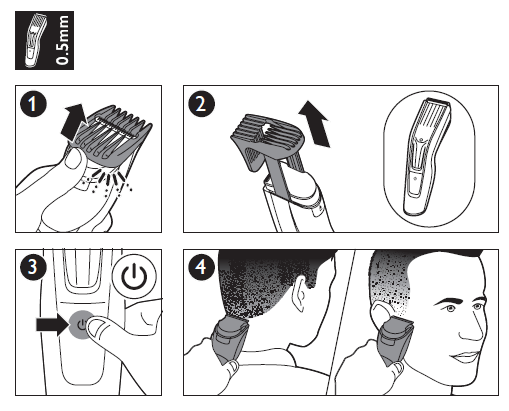 0.5mm

1

2

3

4