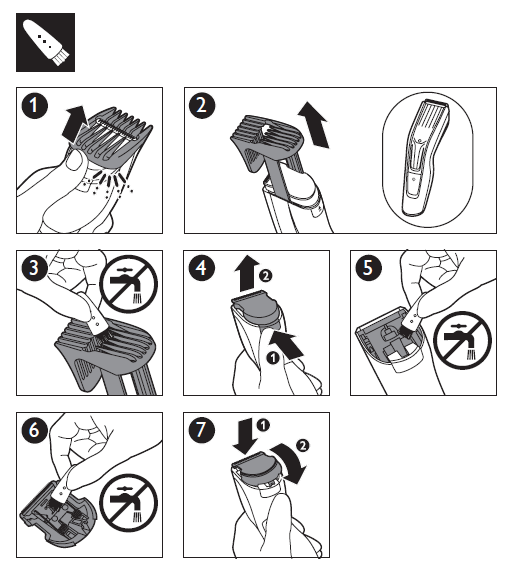 1

2

3

4
2
1

5

6

7
1
2