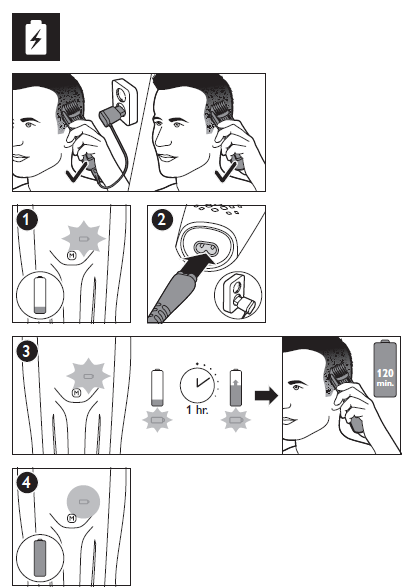 1

M

2

3

M

1 hr.

120 min.

4

M