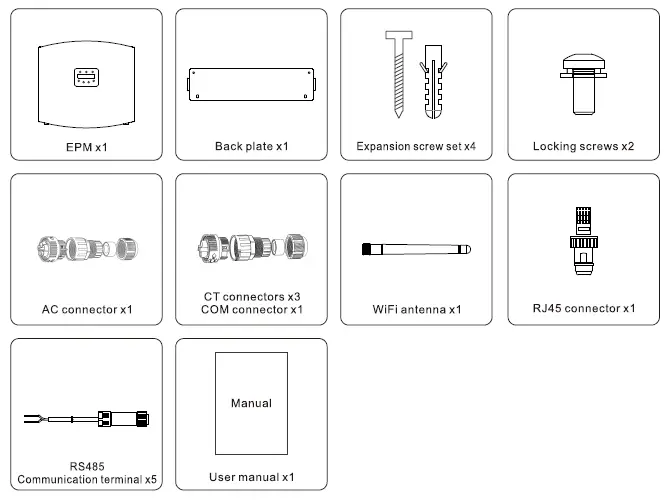 EPM x1

Back plate x1

Expansion screw set x4

Locking screws x2

AC connector x1

CT connectors x3
COM connector x1

WiFi antenna x1

RJ45 connector x1

RS485
Communication terminal x5

Manual

User manual x1