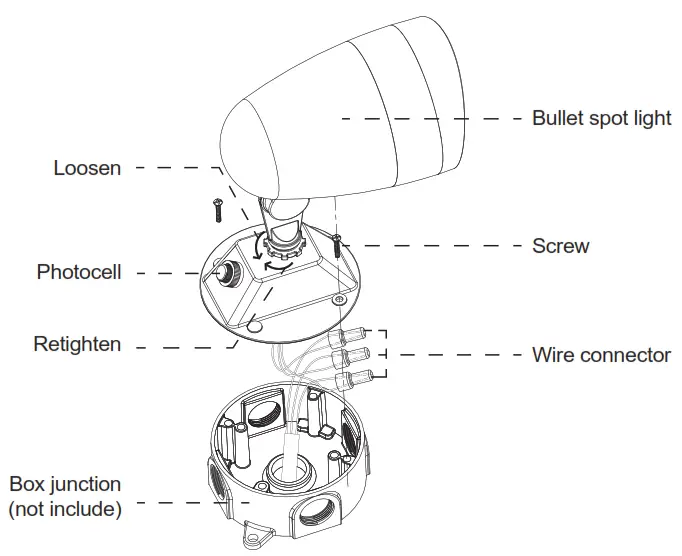 Bullet spot light

Loosen

Screw

Photocell

Retighten

Wire connector

Box junction
(not include)