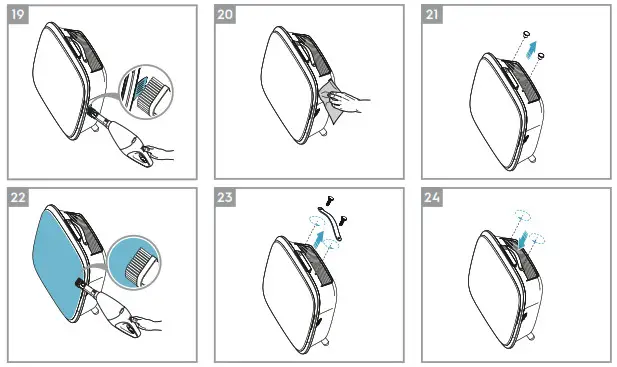 19

20

21

22

23

24