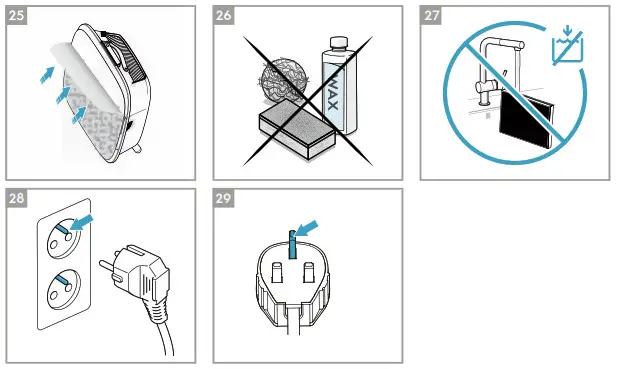 25

26

WAX

27

28

29