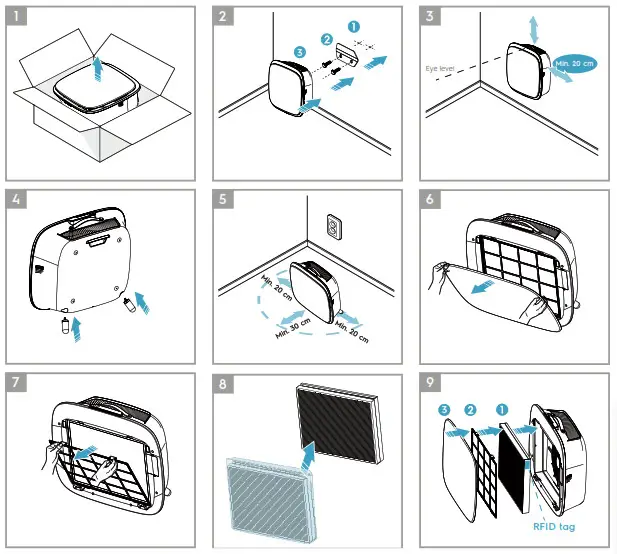 1

2

3

2

1

3

Eye level

Min. 20 cm

4

5

Min. 20 cm

Min. 30 cm

Min. 20 cm

6

7

8

9

3

2

1

RFID tag