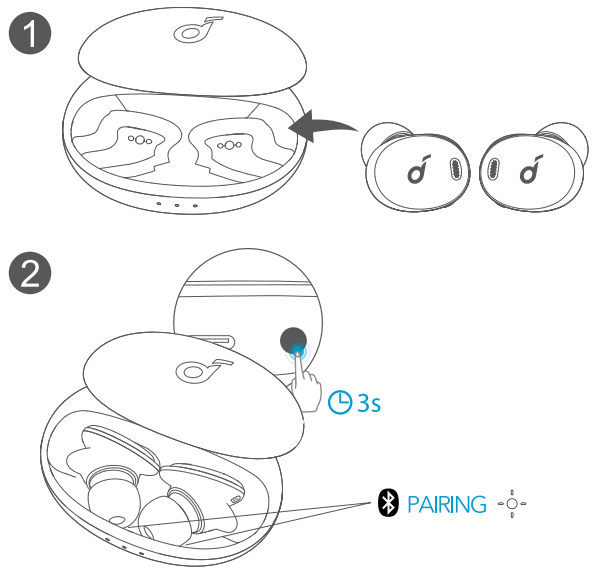 1

2

3s

PAIRING