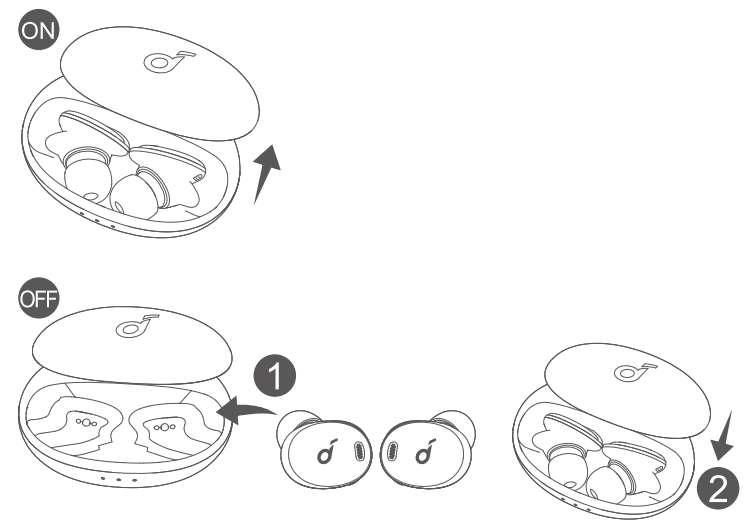 ON

OFF

1

2