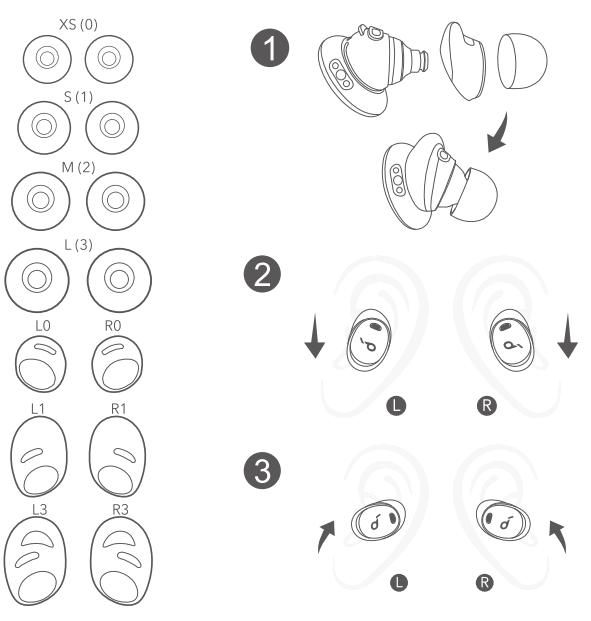 XS (0)

S (1)

M (2)

L (3)

L0 R0

L1 R1

L3 R3

1

2

L R

3

L R