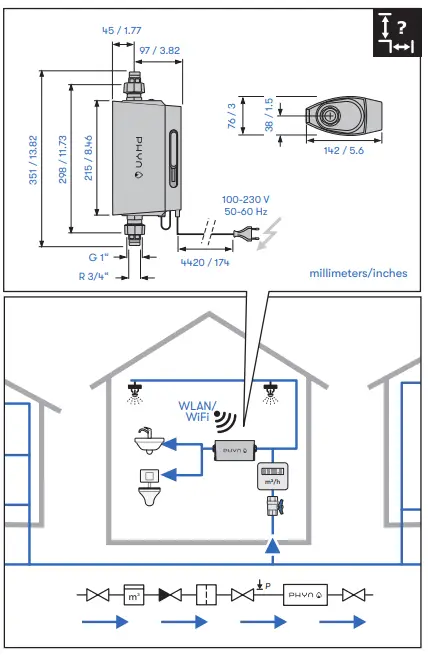 ?

45 / 1.77

97 / 3.82

351 / 13.82

298 / 11.73

215 / 8.46

PHYN

76 / 3

38 / 1.5

142 / 5.6

100-230 V
50-60 Hz

G 1"

R 3/4"

4420 / 174

millimeters/inches

WLAN/
WiFi

PHYN

m³/h

m³

P

PHYN