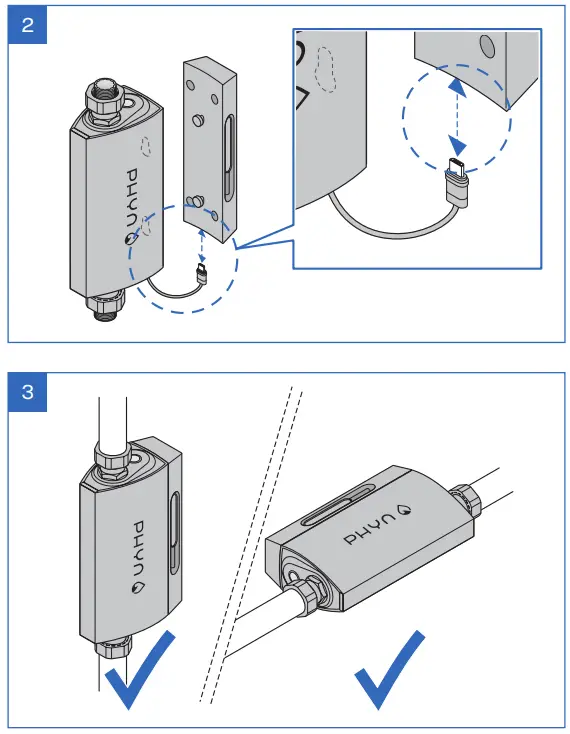 2

PHYN

3

PHYN

PHYN