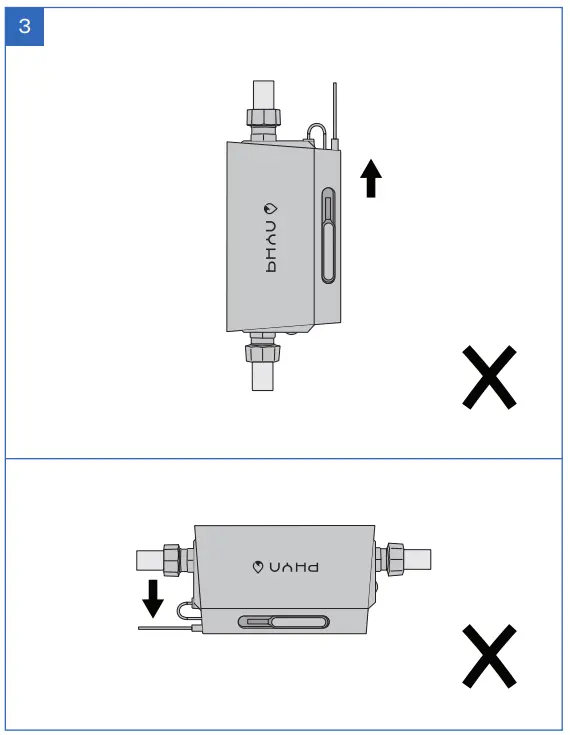 3

PHYN

PHYN