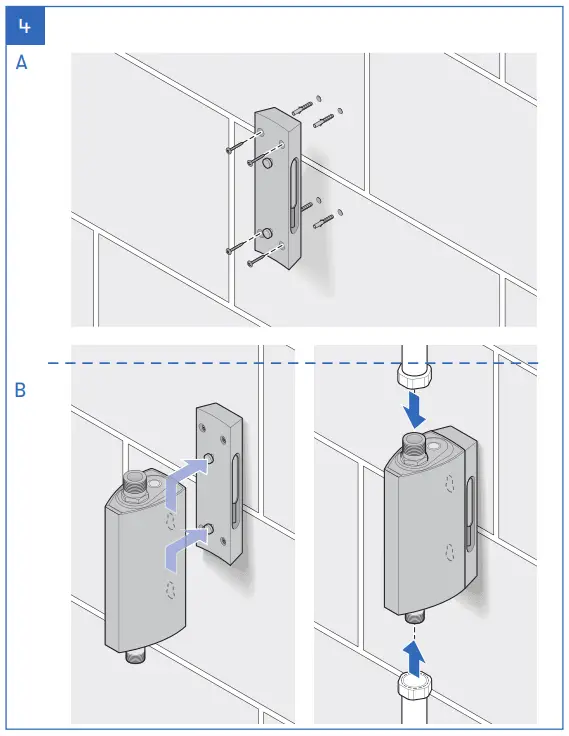 4

A

B