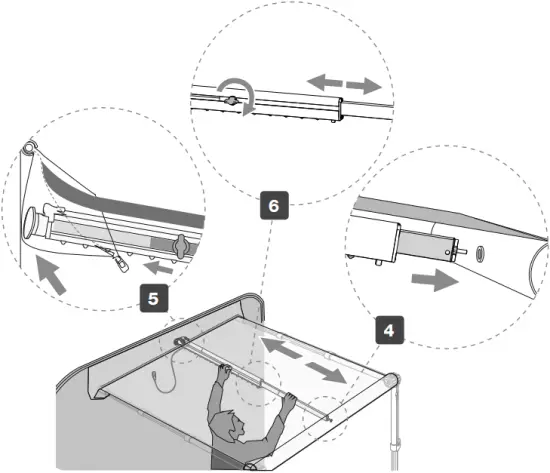 6

5

4