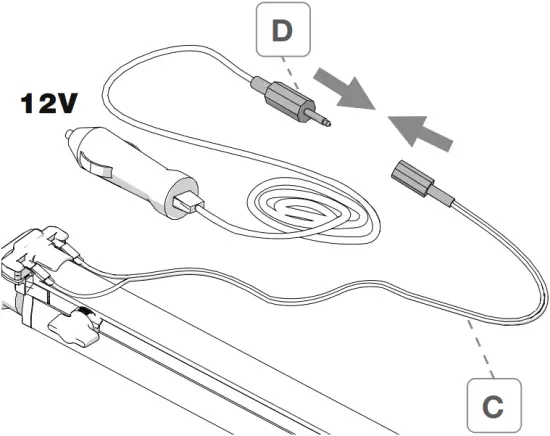 D

12V

C