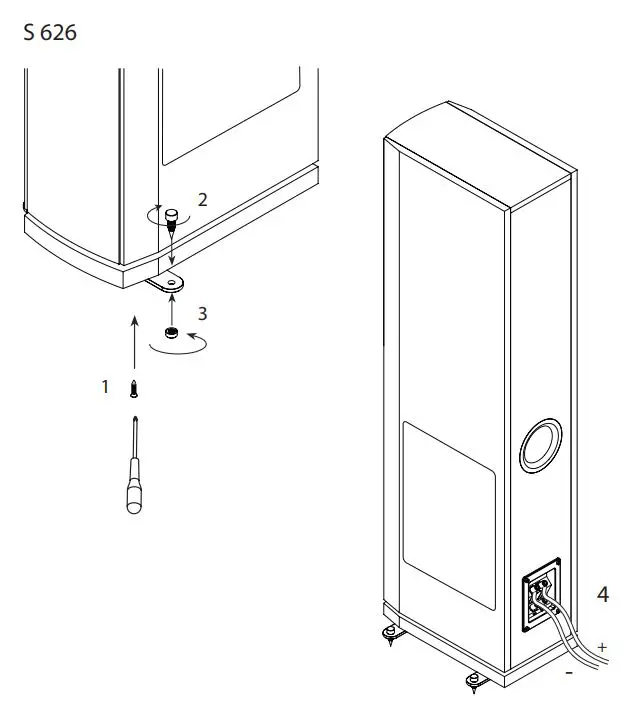 S 626

2

3

1

4

+

-