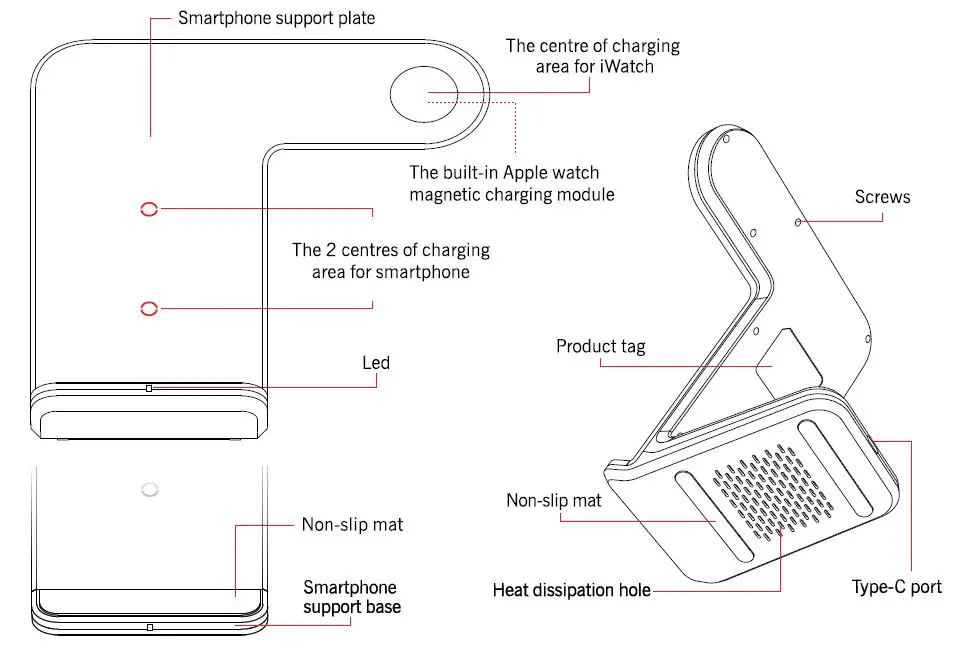 Smartphone support plate

The centre of charging area for iWatch

The built-in Apple watch magnetic charging module

The 2 centres of charging area for smartphone

Led

Non-slip mat

Smartphone support base

Screws

Product tag

Non-slip mat

Heat dissipation hole

Type-C port