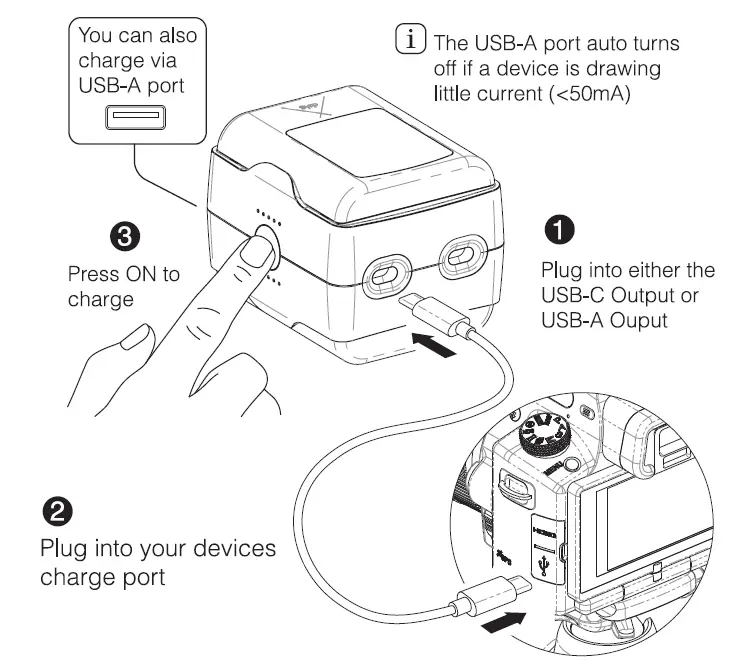 You can also charge via USB-A port

i The USB-A port auto turns off if a device is drawing little current (<50mA)

3
Press ON to charge

1
Plug into either the USB-C Output or USB-A Ouput

2
Plug into your devices charge port

HDMI