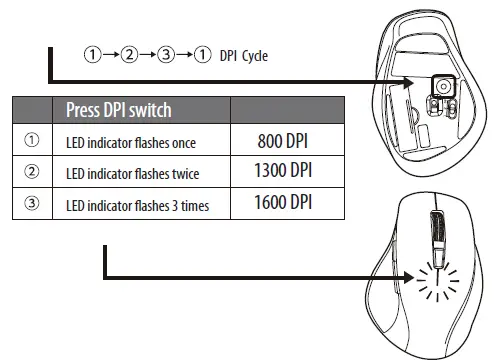 ①→②→③→① DPI Cycle

| | Press DPI switch | |
|---|---|---|
| ① | LED indicator flashes once | 800 DPI |
| ② | LED indicator flashes twice | 1300 DPI |
| ③ | LED indicator flashes 3 times | 1600 DPI |