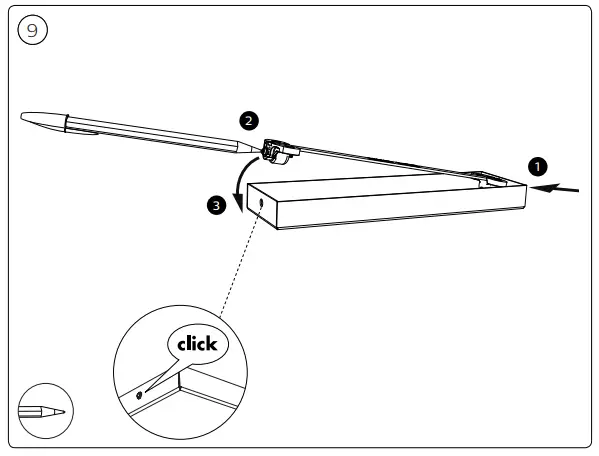 9

2

1

3

click