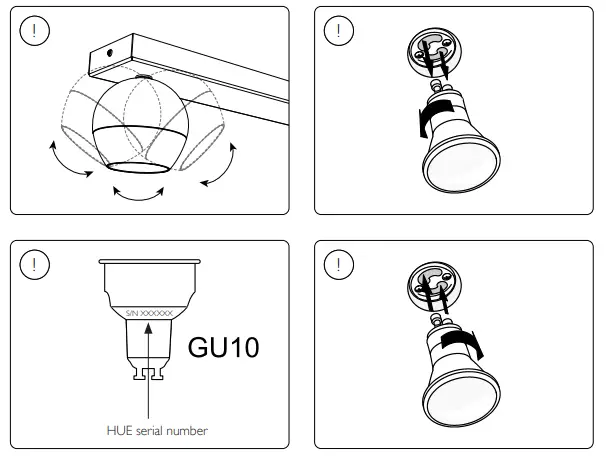 !

!

!

S/N XXXXXX

GU10

HUE serial number

!